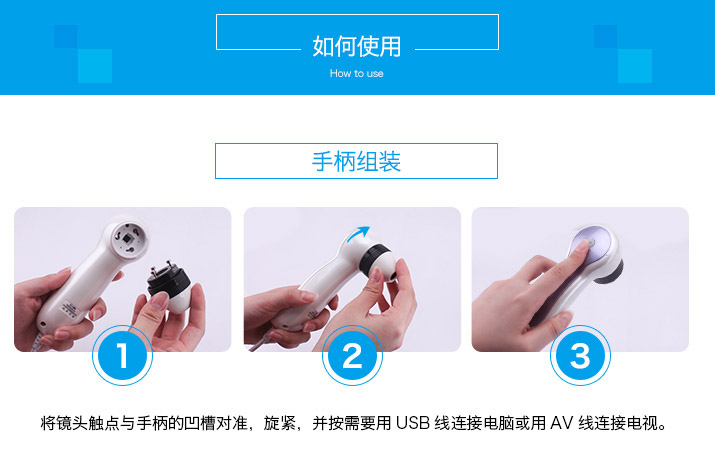 如何使用
How to use

手柄组装

1

2

3

将镜头触点与手柄的凹槽对准，旋紧，并按需要用 USB 线连接电脑或用 AV 线连接电视。