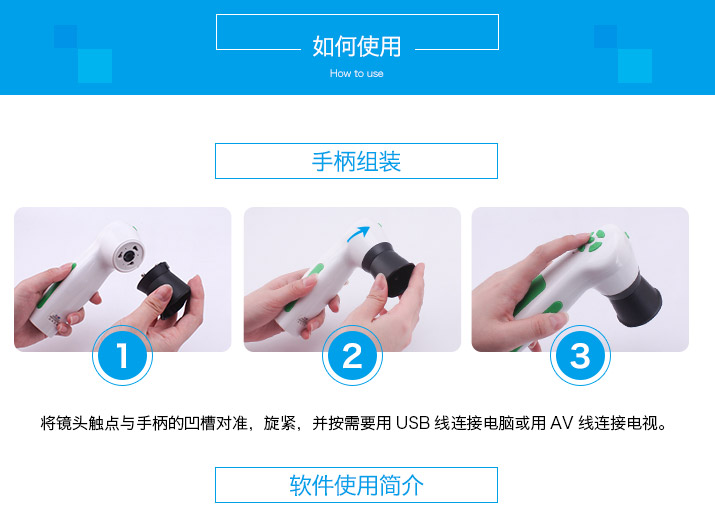 如何使用
How to use

手柄组装

1

2

3

将镜头触点与手柄的凹槽对准，旋紧，并按需要用 USB 线连接电脑或用 AV 线连接电视。

软件使用简介